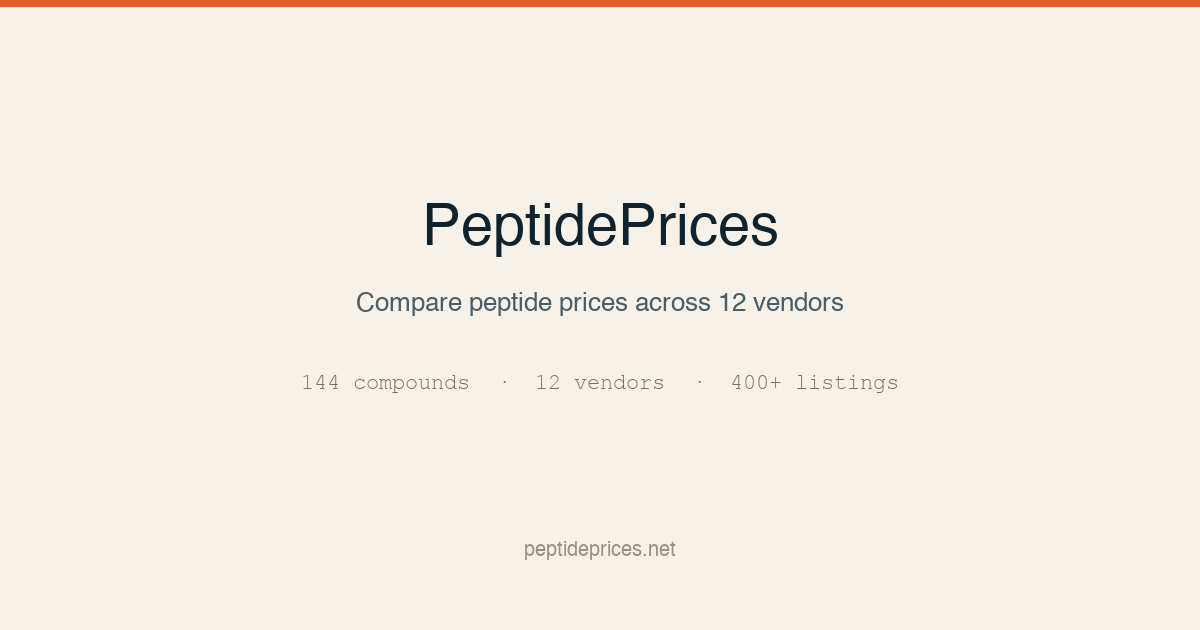 PeptidePrices

Compare peptide prices across 12 vendors

144 compounds · 12 vendors · 400+ listings

peptideprices.net